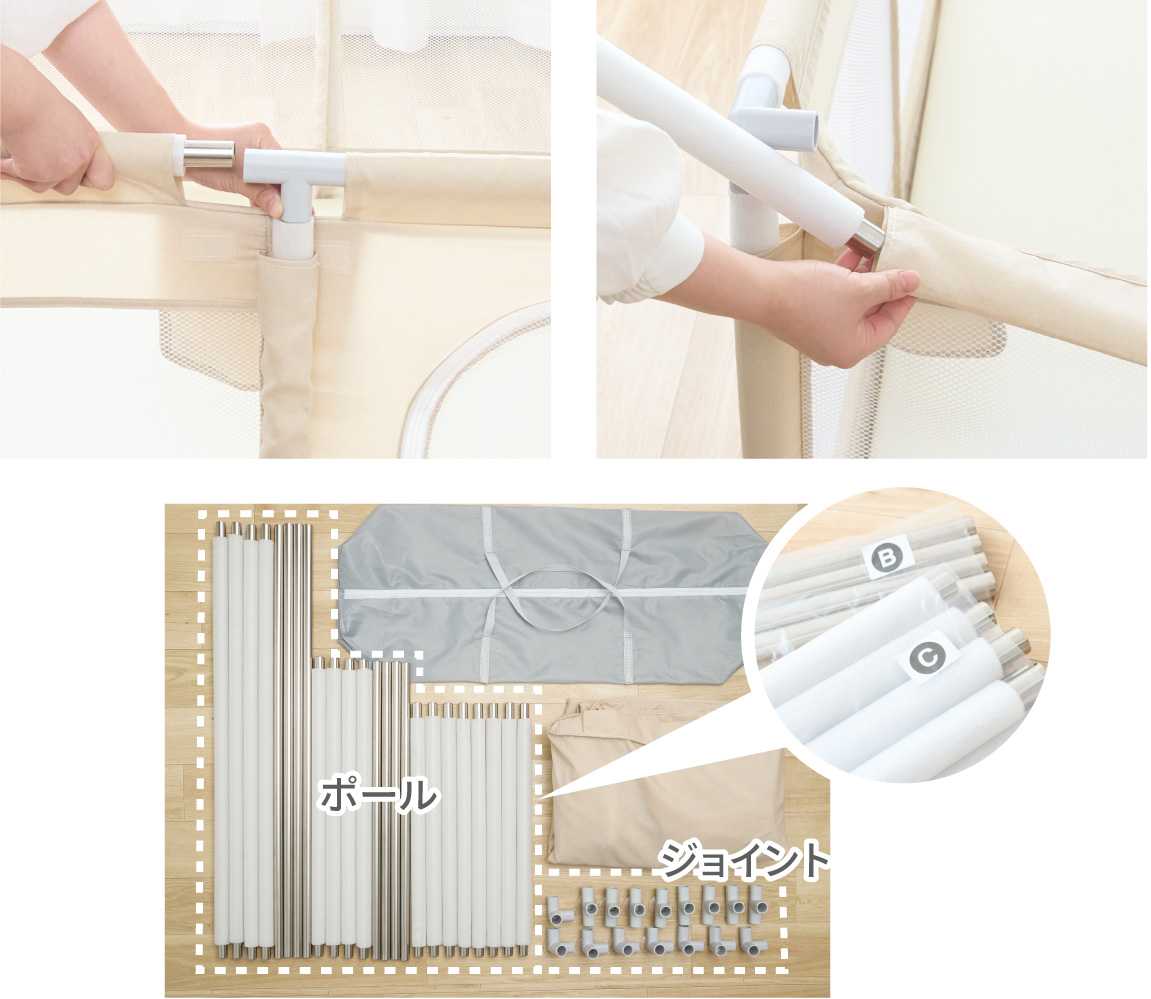 B

C

ポール

ジョイント