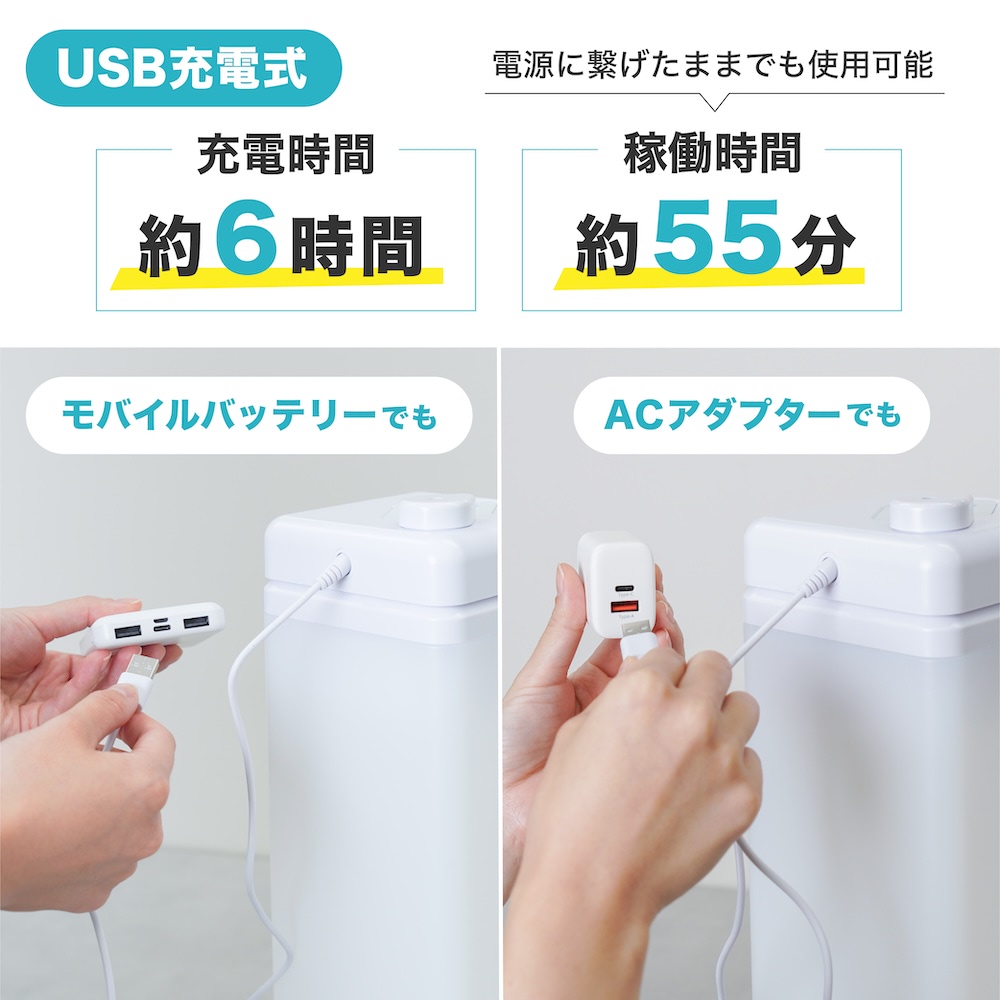 USB充電式

電源に繋げたままでも使用可能

充電時間

約6時間

稼働時間

約55分

モバイルバッテリーでも

ACアダプターでも